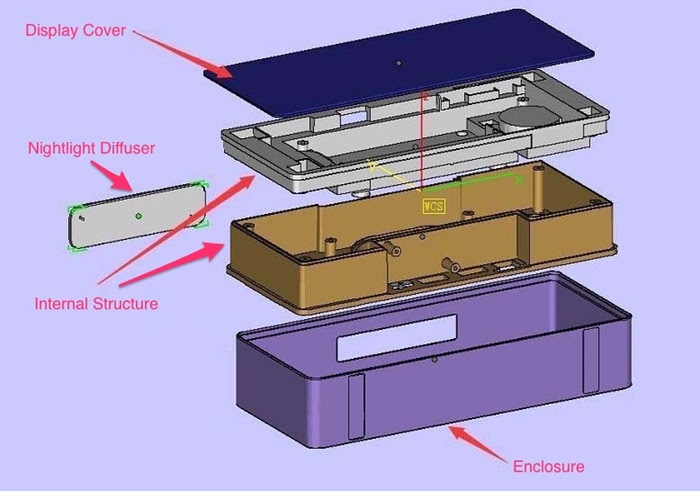 Display Cover

Nightlight Diffuser

Z

Y

X

WCS

Internal Structure

Enclosure